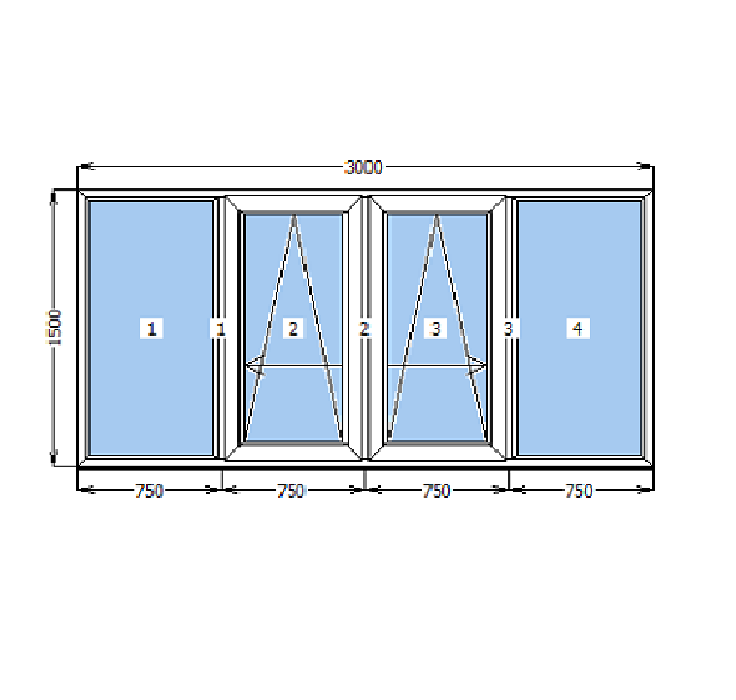 3000
1500
1 1 2 2 3 3 4
750 750 750 750